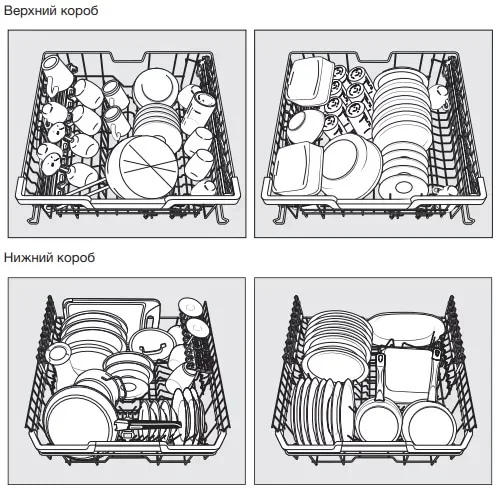 Верхний короб

Нижний короб