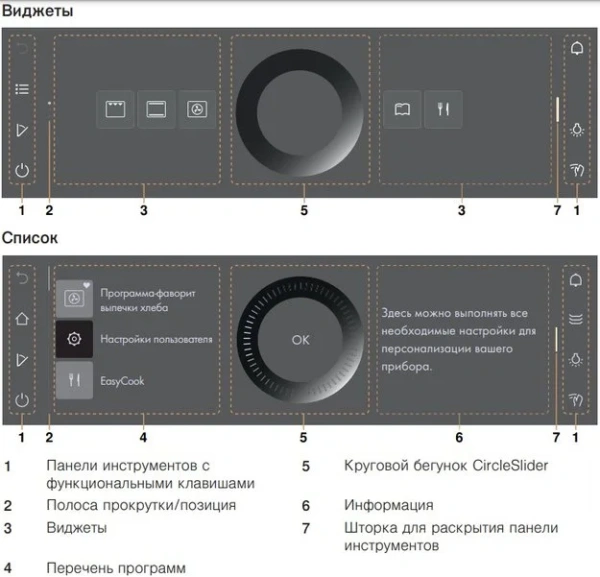 Виджеты

1 2 3 5 3 7 1

Список

Программа-фаворит выпечки хлеба

Настройки пользователя

EasyCook

OK

Здесь можно выполнять все необходимые настройки для персонализации вашего прибора.

1 2 4 5 6 7 1

1 Панели инструментов с функциональными клавишами

2 Полоса прокрутки/позиция

3 Виджеты

4 Перечень программ

5 Круговой бегунок CircleSlider

6 Информация

7 Шторка для раскрытия панели инструментов