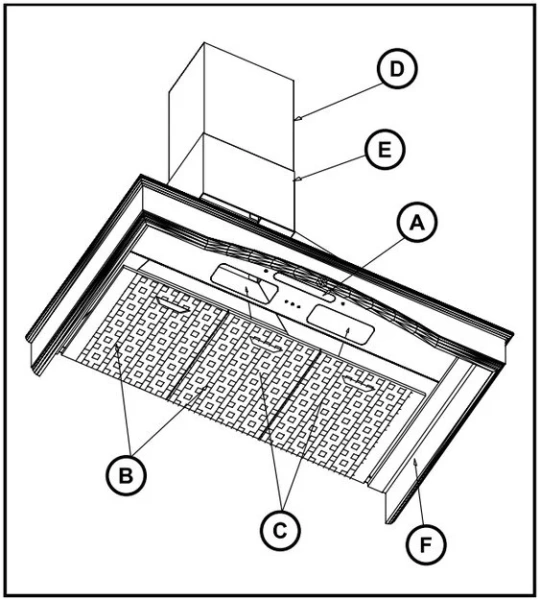 D
E
A
B
C
F