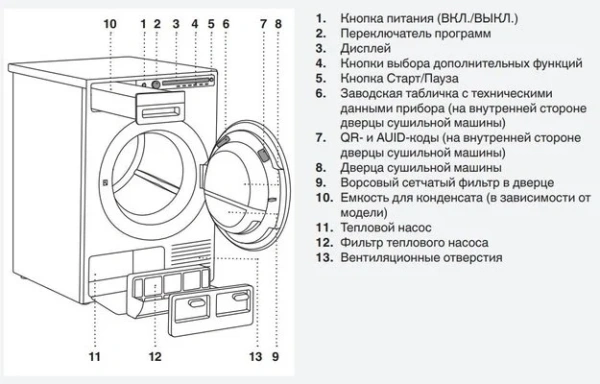 10 1 2 3 4 5 6 7 8

11 12 13 9

1. Кнопка питания (ВКЛ./ВЫКЛ.)
2. Переключатель программ
3. Дисплей
4. Кнопки выбора дополнительных функций
5. Кнопка Старт/Пауза
6. Заводская табличка с техническими данными прибора (на внутренней стороне дверцы сушильной машины)
7. QR- и AUID-коды (на внутренней стороне дверцы сушильной машины)
8. Дверца сушильной машины
9. Ворсовый сетчатый фильтр в дверце
10. Емкость для конденсата (в зависимости от модели)
11. Тепловой насос
12. Фильтр теплового насоса
13. Вентиляционные отверстия