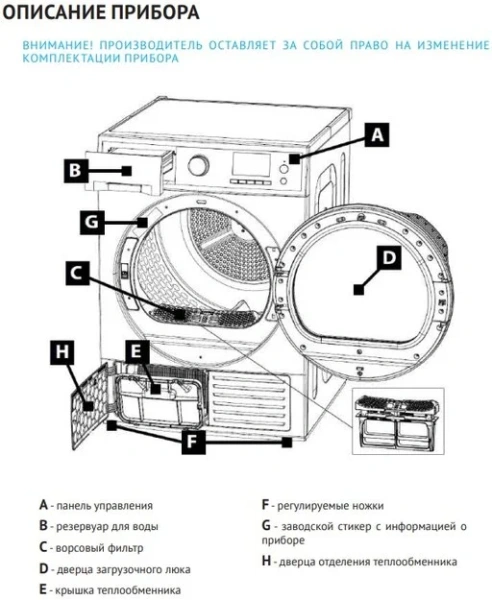 ОПИСАНИЕ ПРИБОРА

ВНИМАНИЕ! ПРОИЗВОДИТЕЛЬ ОСТАВЛЯЕТ ЗА СОБОЙ ПРАВО НА ИЗМЕНЕНИЕ КОМПЛЕКТАЦИИ ПРИБОРА

A

B

G

C

D

H

E

F

A - панель управления

B - резервуар для воды

C - ворсовый фильтр

D - дверца загрузочного люка

E - крышка теплообменника

F - регулируемые ножки

G - заводской стикер с информацией о приборе

H - дверца отделения теплообменника