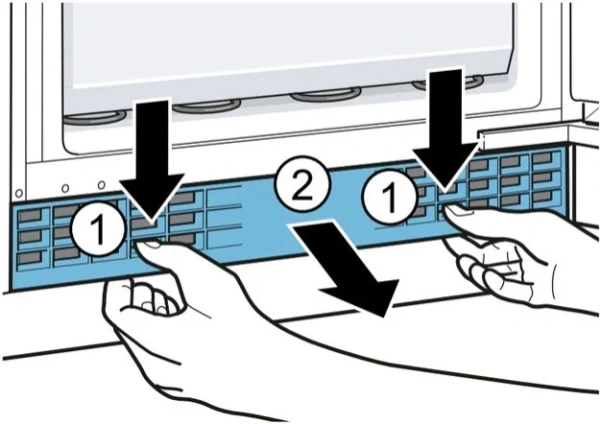 1
2
1