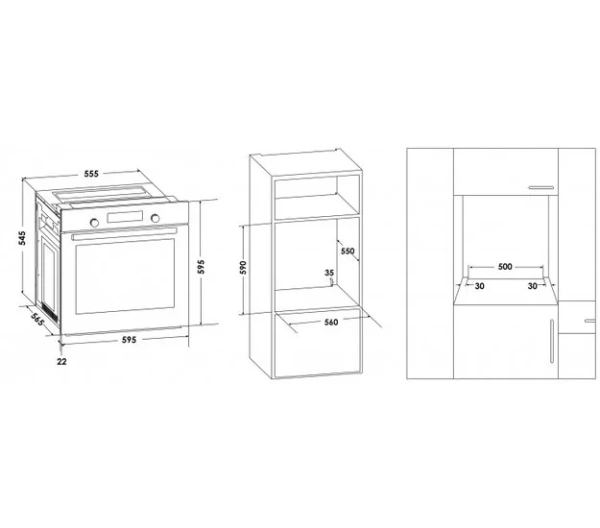 555
545
595
565
595
22

590
550
35
560

500
30
30