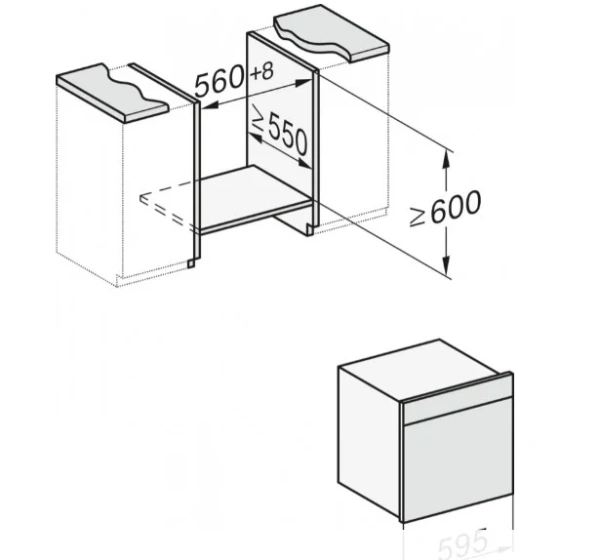 560 +8

≥550

≥600

595