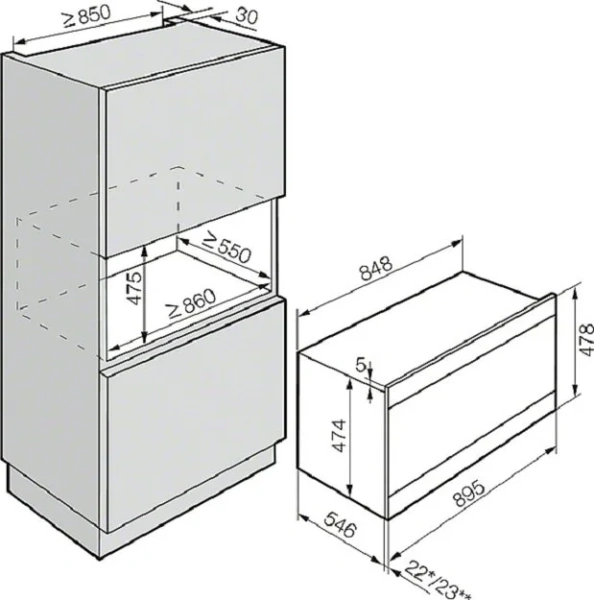 ≥850
30
≥550
475
≥860
848
478
5
474
895
546
22*/23**