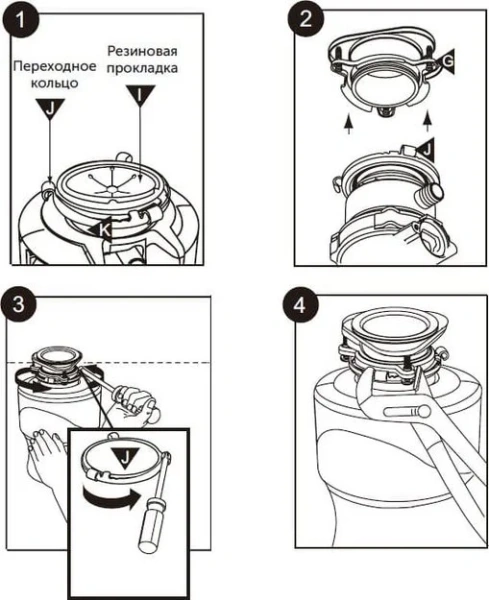 1

Переходное кольцо

Резиновая прокладка

J

I

K

2

G

J

3

J

4