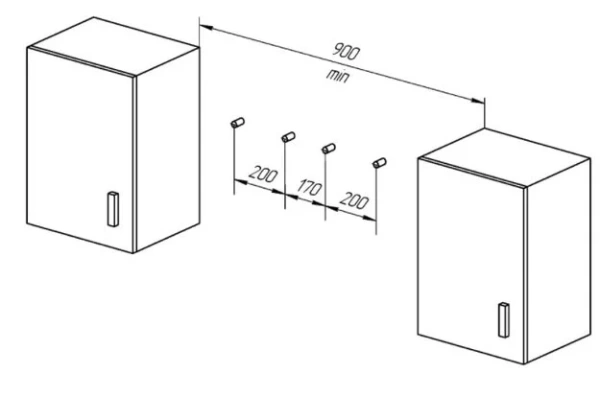 900
min

200
170
200