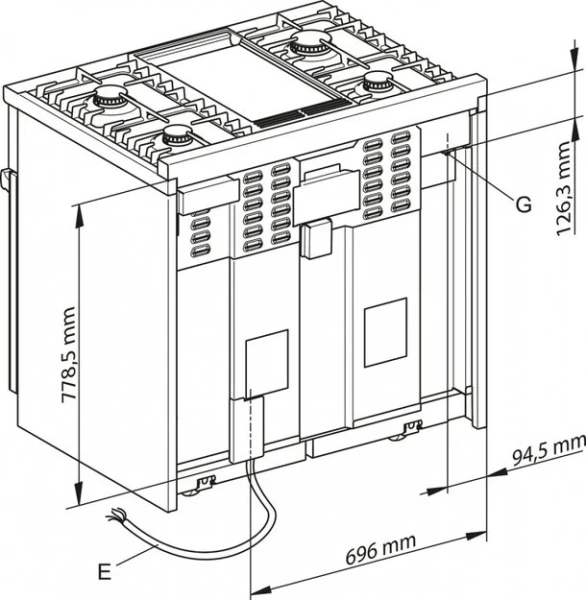 126,3 mm
G
778,5 mm
94,5 mm
696 mm
E