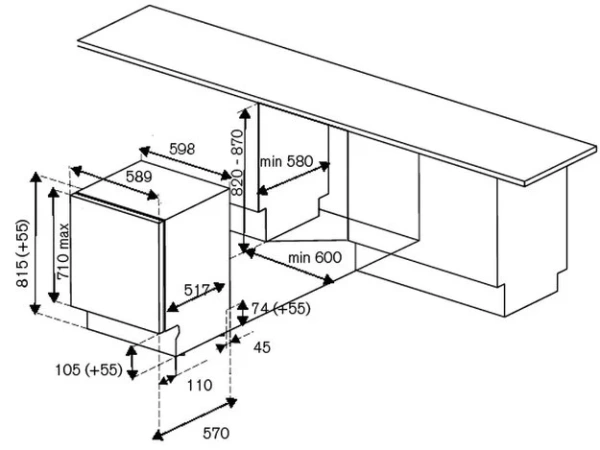 598
589
820 - 870
min 580
815 (+55)
710 max
min 600
517
74 (+55)
45
105 (+55)
110
570