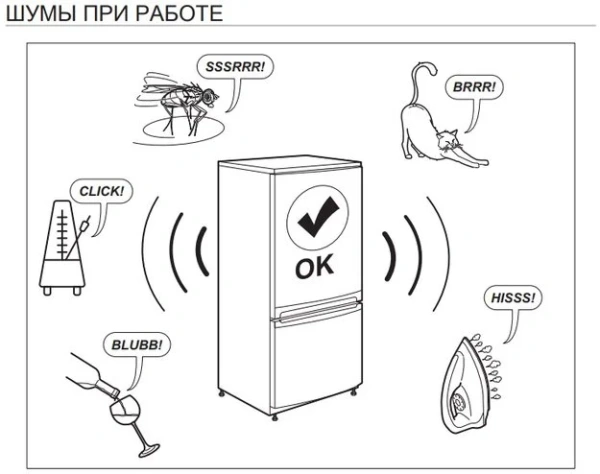 ШУМЫ ПРИ РАБОТЕ

SSSRRR!

BRRR!

CLICK!

OK

HISSS!

BLUBB!