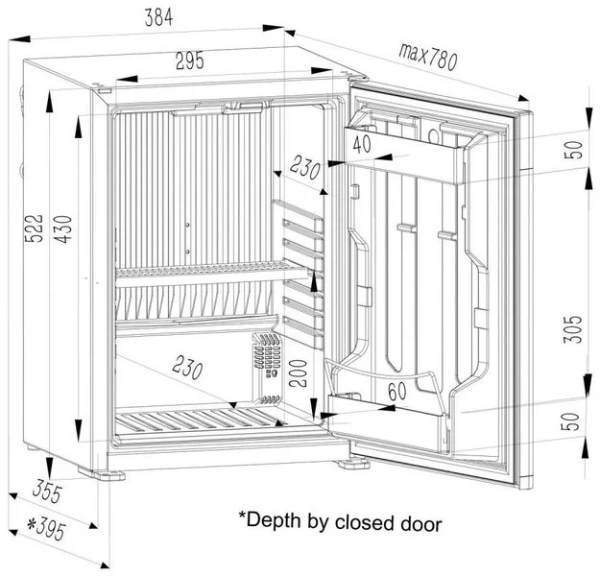 384
295
max780
40
50
230
522
430
305
230
200
60
50
355
*395
*Depth by closed door