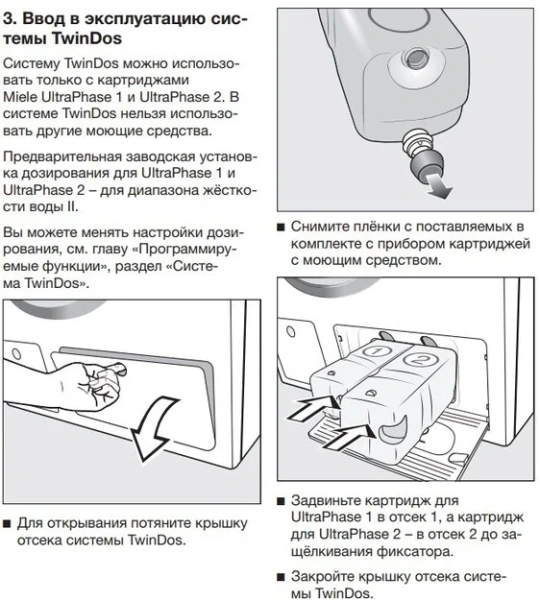 3. Ввод в эксплуатацию системы TwinDos

Систему TwinDos можно использовать только с картриджами Miele UltraPhase 1 и UltraPhase 2. В системе TwinDos нельзя использовать другие моющие средства.

Предварительная заводская установка дозирования для UltraPhase 1 и UltraPhase 2 – для диапазона жёсткости воды II.

Вы можете менять настройки дозирования, см. главу «Программируемые функции», раздел «Система TwinDos».

■ Для открывания потяните крышку отсека системы TwinDos.

■ Снимите плёнки с поставляемых в комплекте с прибором картриджей с моющим средством.

1

2

■ Задвиньте картридж для UltraPhase 1 в отсек 1, а картридж для UltraPhase 2 – в отсек 2 до защёлкивания фиксатора.

■ Закройте крышку отсека системы TwinDos.