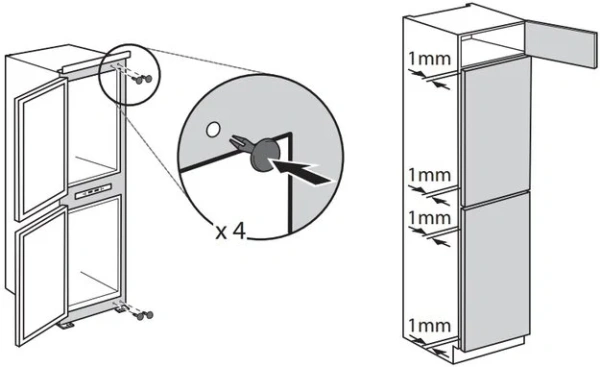 x 4

1mm

1mm

1mm

1mm