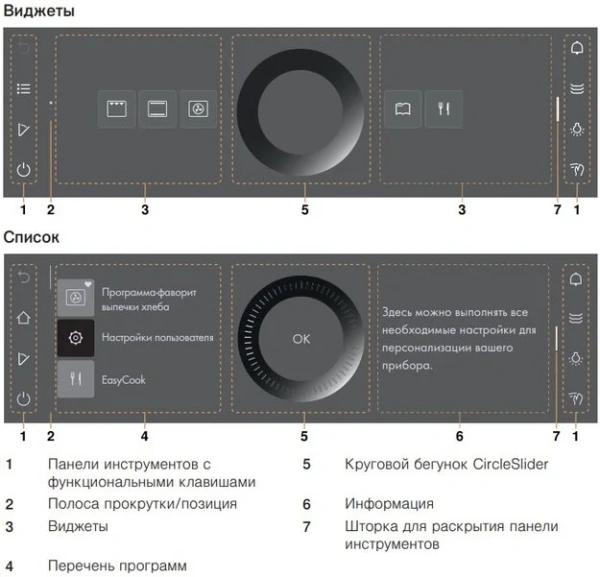 Виджеты

1 2 3 5 3 7 1

Список

Программа-фаворит выпечки хлеба

Настройки пользователя

EasyCook

OK

Здесь можно выполнять все необходимые настройки для персонализации вашего прибора.

1 2 4 5 6 7 1

1 Панели инструментов с функциональными клавишами

2 Полоса прокрутки/позиция

3 Виджеты

4 Перечень программ

5 Круговой бегунок CircleSlider

6 Информация

7 Шторка для раскрытия панели инструментов