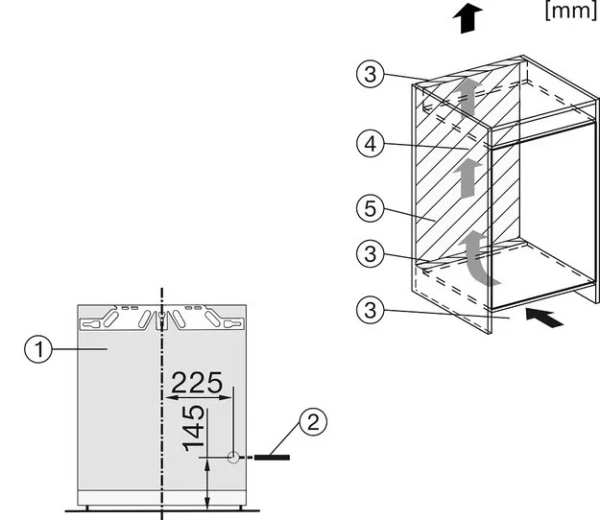 [mm]

3

4

5

3

3

1

225

145

2