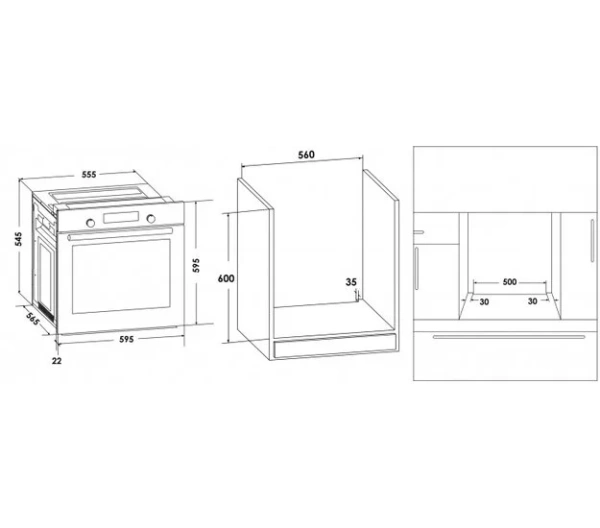 555

545

595

565

595

22

560

600

35

500

30

30